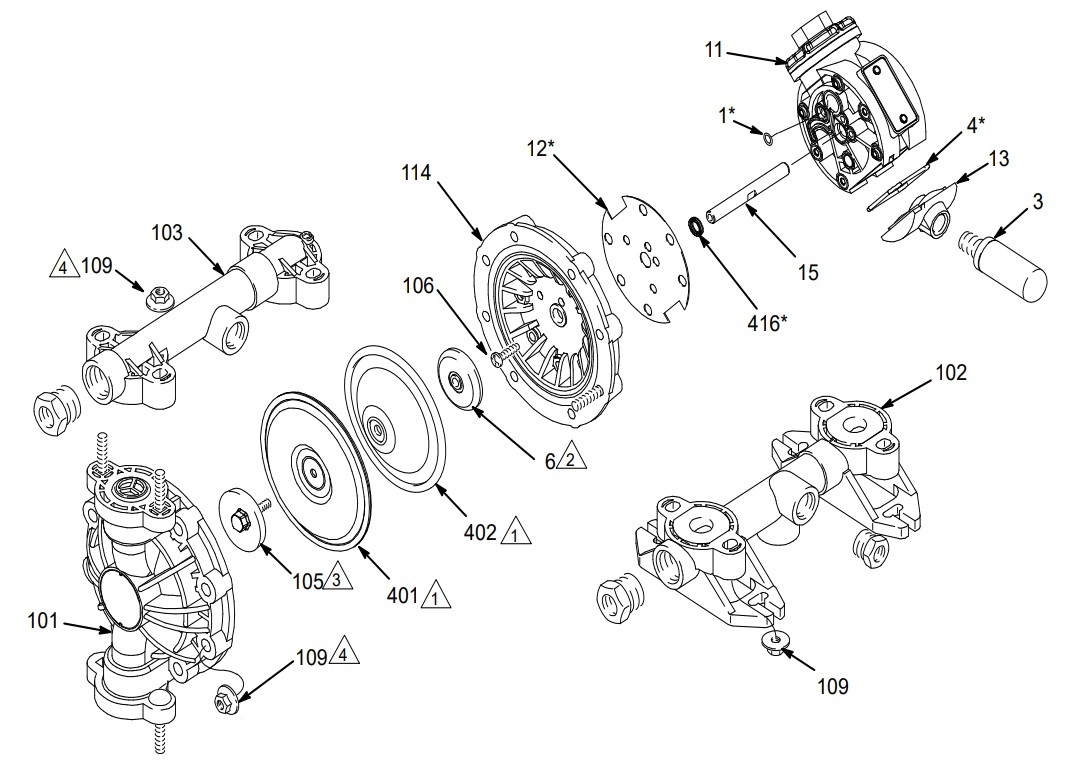 11
1*
4*
13
3
12*
114
15
416*
103
4 109
106
102
6 2
402 1
105 3
401 1
101
109 4
109